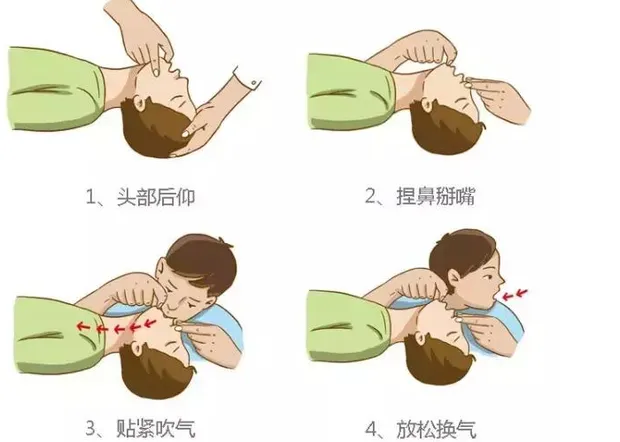 1、头部后仰

2、捏鼻掰嘴

3、贴紧吹气

4、放松换气